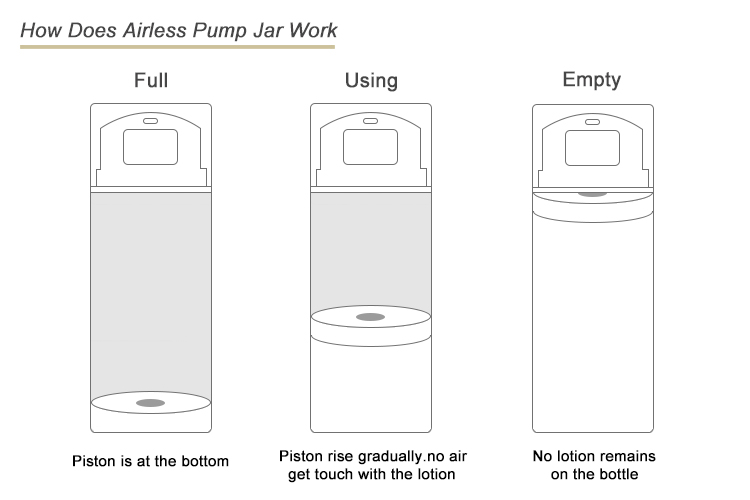 How Does Airless Pump Jar Work

Full

Using

Empty

Piston is at the bottom

Piston rise gradually.no air get touch with the lotion

No lotion remains on the bottle